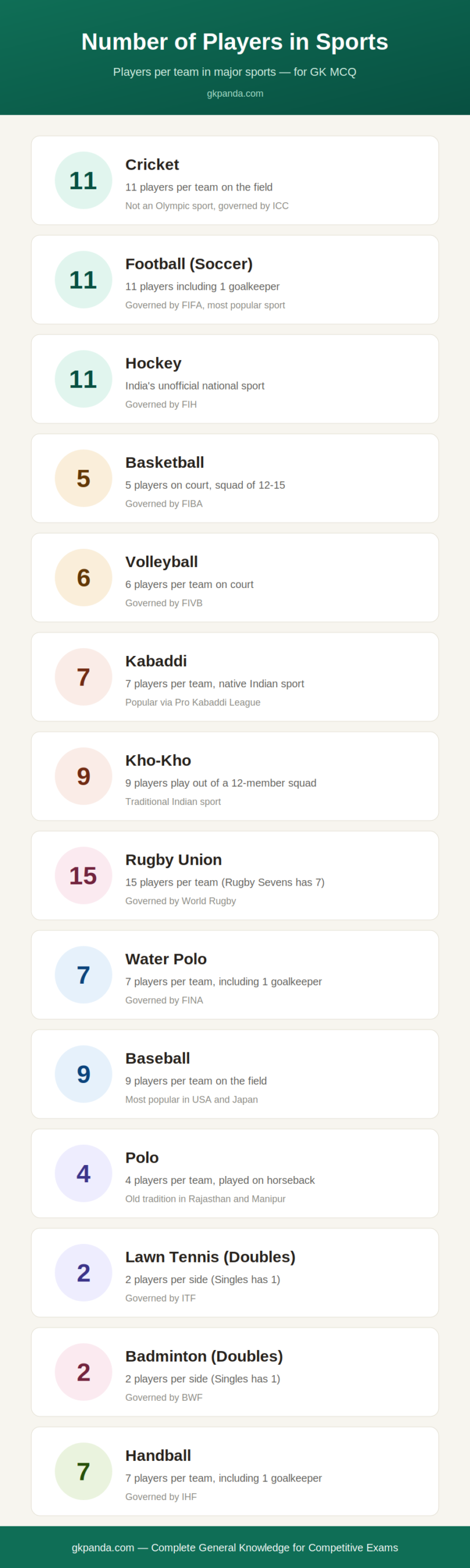 Number of Players in Sports

Players per team in major sports — for GK MCQ

gkpanda.com

11

Cricket

11 players per team on the field

Not an Olympic sport, governed by ICC

11

Football (Soccer)

11 players including 1 goalkeeper

Governed by FIFA, most popular sport

11

Hockey

India's unofficial national sport

Governed by FIH

5

Basketball

5 players on court, squad of 12-15

Governed by FIBA

6

Volleyball

6 players per team on court

Governed by FIVB

7

Kabaddi

7 players per team, native Indian sport

Popular via Pro Kabaddi League

9

Kho-Kho

9 players play out of a 12-member squad

Traditional Indian sport

15

Rugby Union

15 players per team (Rugby Sevens has 7)

Governed by World Rugby

7

Water Polo

7 players per team, including 1 goalkeeper

Governed by FINA

9

Baseball

9 players per team on the field

Most popular in USA and Japan

4

Polo

4 players per team, played on horseback

Old tradition in Rajasthan and Manipur

2

Lawn Tennis (Doubles)

2 players per side (Singles has 1)

Governed by ITF

2

Badminton (Doubles)

2 players per side (Singles has 1)

Governed by BWF

7

Handball

7 players per team, including 1 goalkeeper

Governed by IHF

gkpanda.com — Complete General Knowledge for Competitive Exams